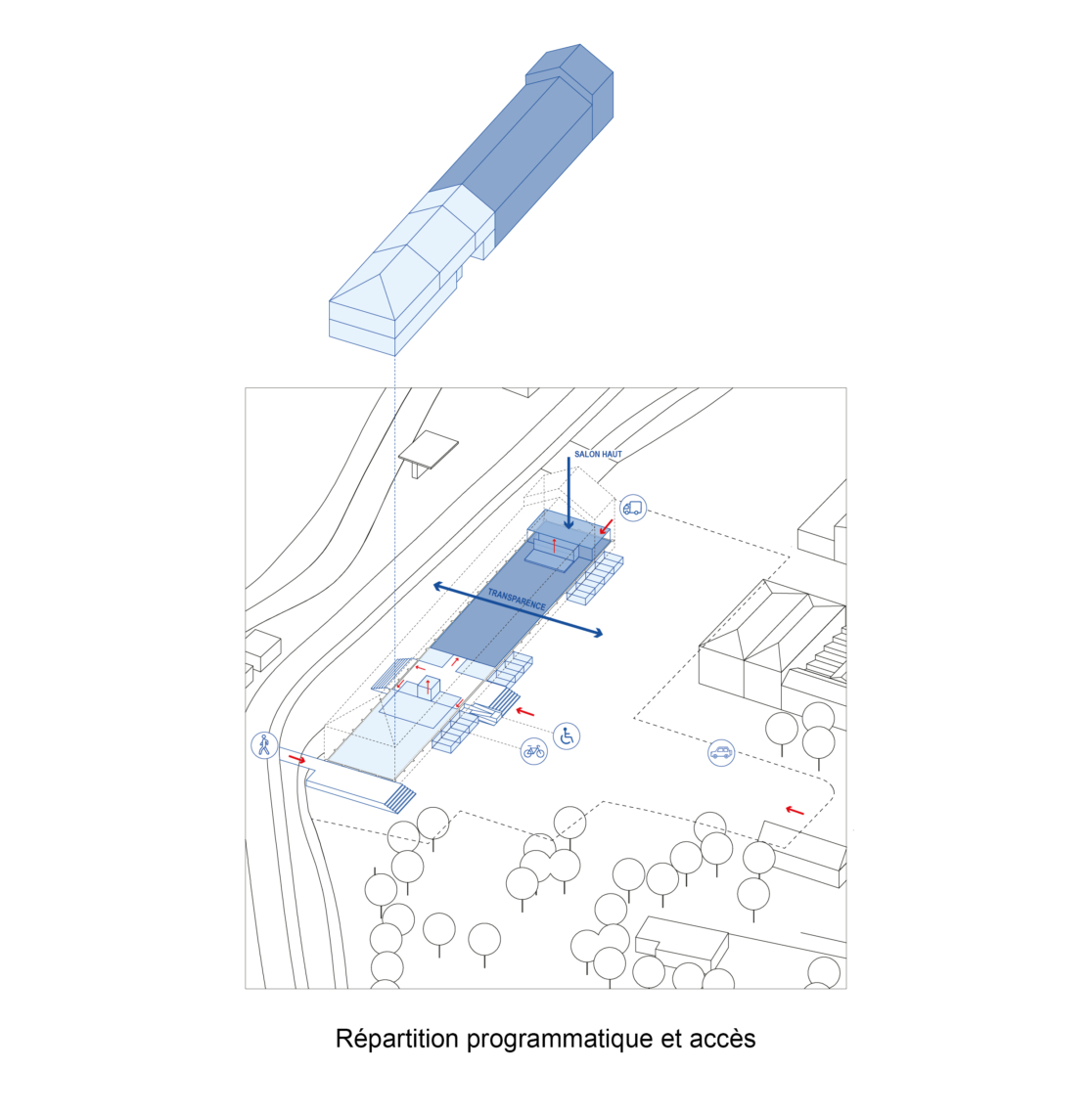 SALON HAUT

TRANSPARENCE

Répartition programmatique et accès