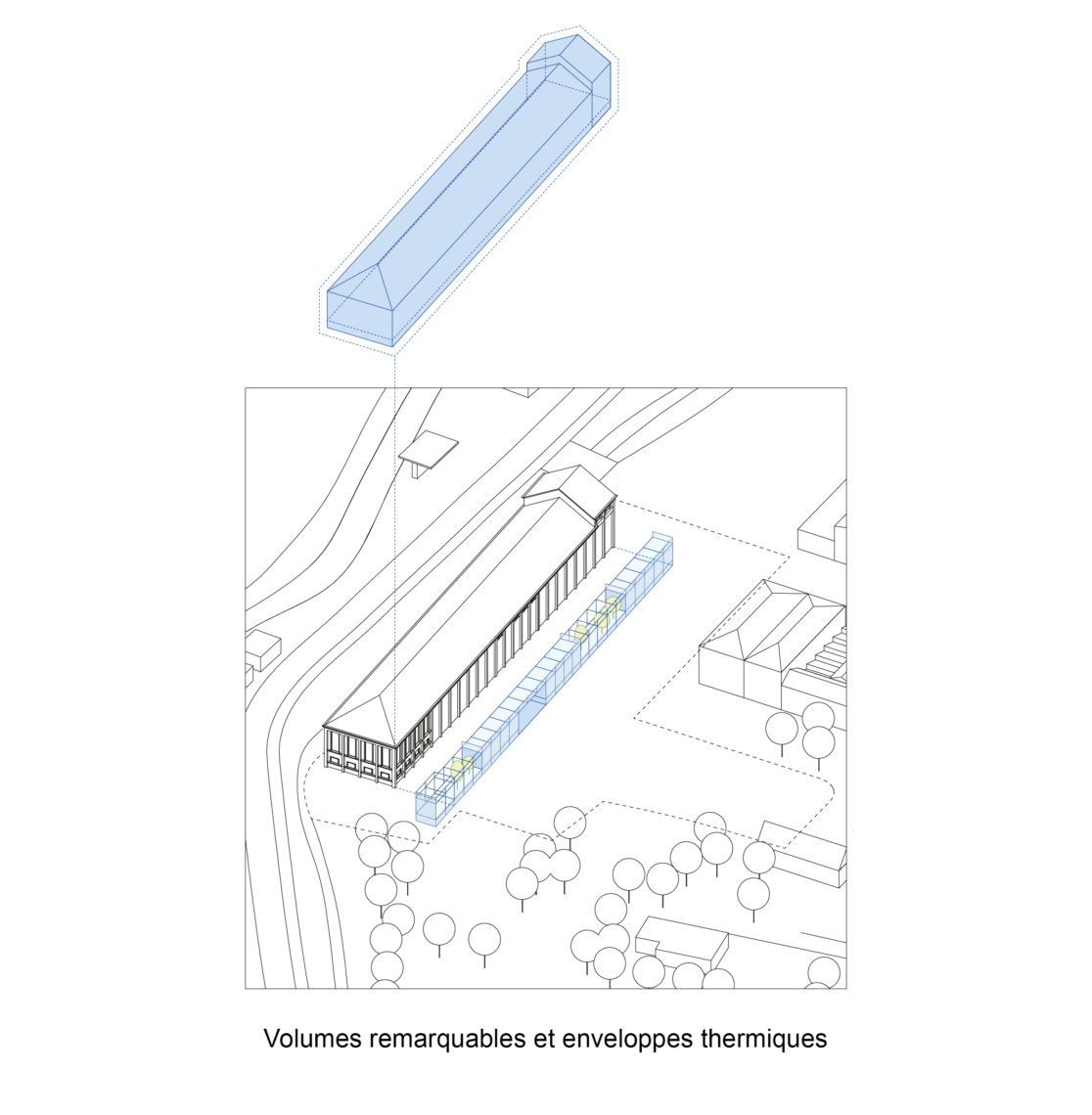 Volumes remarquables et enveloppes thermiques